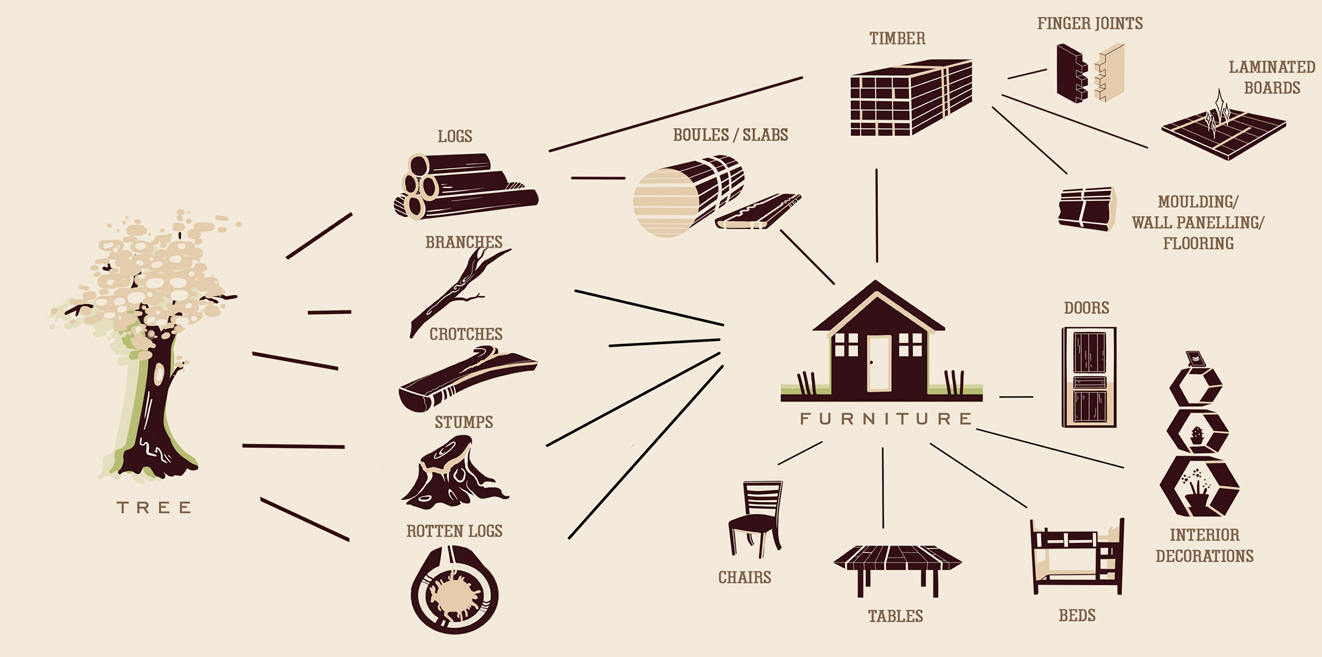 TREE

LOGS

BRANCHES

CROTCHES

STUMPS

ROTTEN LOGS

BOULES / SLABS

TIMBER

FINGER JOINTS

LAMINATED BOARDS

MOULDING/ WALL PANELLING/ FLOORING

FURNITURE

DOORS

INTERIOR DECORATIONS

CHAIRS

TABLES

BEDS